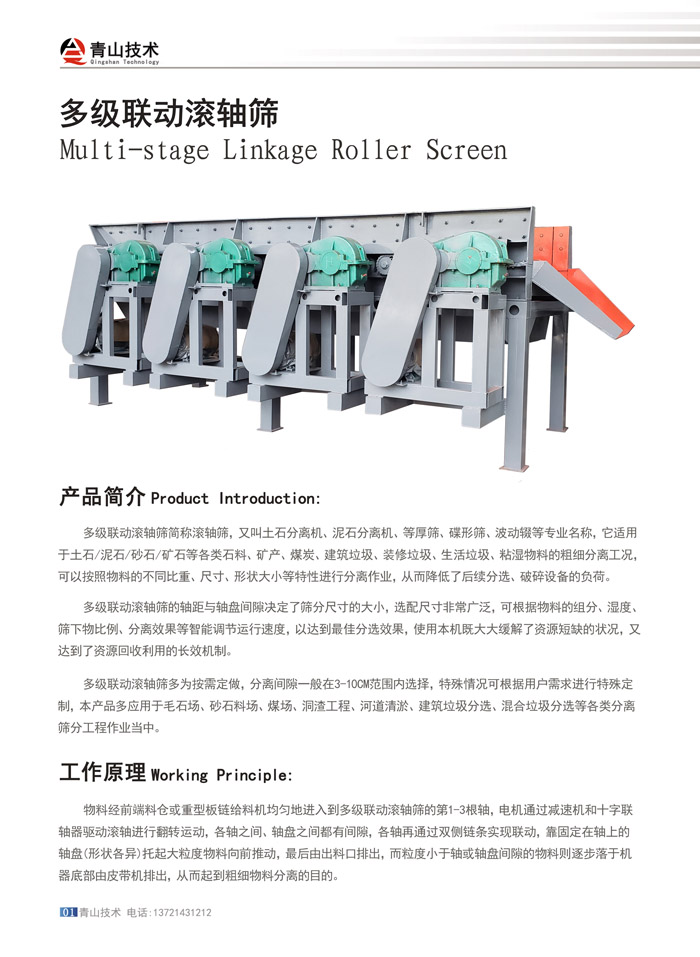 青山技术
Qingshan Technology

多级联动滚轴筛
Multi-stage Linkage Roller Screen

产品简介 Product Introduction:

多级联动滚轴筛简称滚轴筛，又叫土石分离机、泥石分离机、等厚筛、碟形筛、波动辊等专业名称，它适用于土石/泥石/砂石/矿石等各类石料、矿产、煤炭、建筑垃圾、装修垃圾、生活垃圾、粘湿物料的粗细分离工况，可以按照物料的不同比重、尺寸、形状大小等特性进行分离作业，从而降低了后续分选、破碎设备的负荷。

多级联动滚轴筛的轴距与轴盘间隙决定了筛分尺寸的大小，选配尺寸非常广泛，可根据物料的组分、湿度、筛下物比例、分离效果等智能调节运行速度，以达到最佳分选效果，使用本机既大大缓解了资源短缺的状况，又达到了资源回收利用的长效机制。

多级联动滚轴筛多为按需定做，分离间隙一般在3-10CM范围内选择，特殊情况可根据用户需求进行特殊定制，本产品多应用于毛石场、砂石料场、煤场、洞渣工程、河道清淤、建筑垃圾分选、混合垃圾分选等各类分离筛分工程作业当中。

工作原理 Working Principle:

物料经前端料仓或重型板链给料机均匀地进入到多级联动滚轴筛的第1-3根轴，电机通过减速机和十字联轴器驱动滚轴进行翻转运动，各轴之间、轴盘之间都有间隙，各轴再通过双侧链条实现联动，靠固定在轴上的轴盘(形状各异)托起大粒度物料向前推动，最后由出料口排出，而粒度小于轴或轴盘间隙的物料则逐步落于机器底部由皮带机排出，从而起到粗细物料分离的目的。

01 青山技术 电话：13721431212